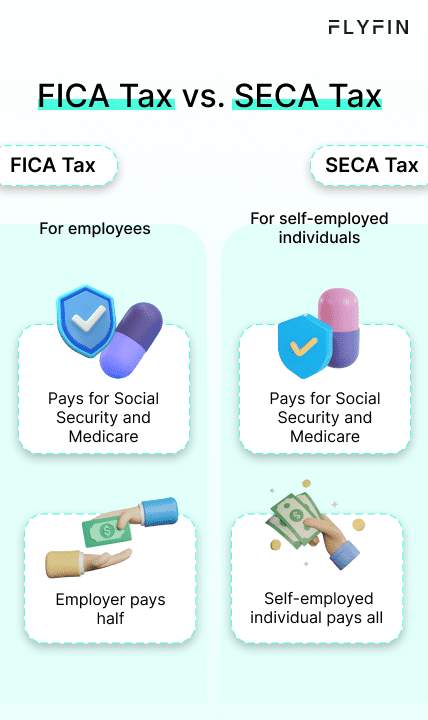 FLYFIN

FICA Tax vs. SECA Tax

FICA Tax

For employees

Pays for Social Security and Medicare

Employer pays half

SECA Tax

For self-employed individuals

Pays for Social Security and Medicare

Self-employed individual pays all