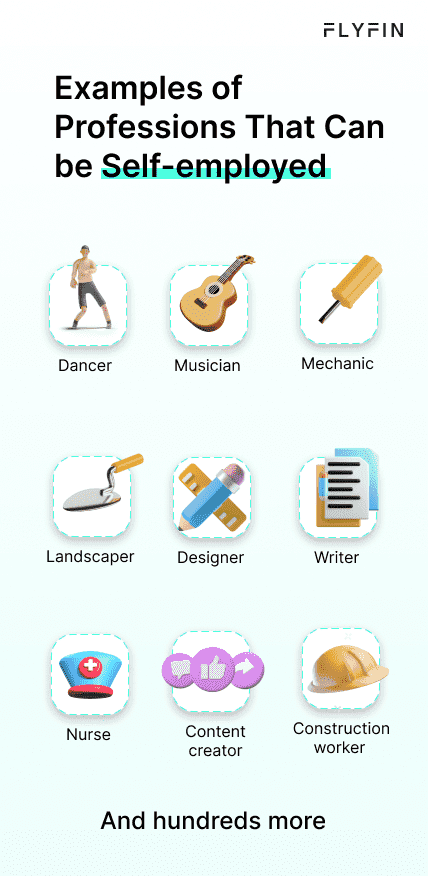 FLYFIN

Examples of Professions That Can be Self-employed

Dancer

Musician

Mechanic

Landscaper

Designer

Writer

Nurse

Content creator

Construction worker

And hundreds more