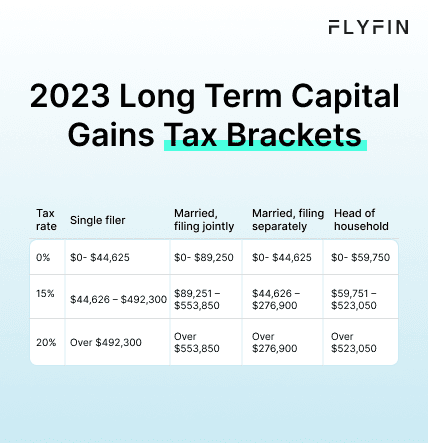 FLYFIN

2023 Long Term Capital Gains Tax Brackets

| Tax rate | Single filer | Married, filing jointly | Married, filing separately | Head of household |
|---|---|---|---|---|
| 0% | \$0- \$44,625 | \$0- \$89,250 | \$0- \$44,625 | \$0- \$59,750 |
| 15% | \$44,626 – \$492,300 | \$89,251 – \$553,850 | \$44,626 – \$276,900 | \$59,751 – \$523,050 |
| 20% | Over \$492,300 | Over \$553,850 | Over \$276,900 | Over \$523,050 |