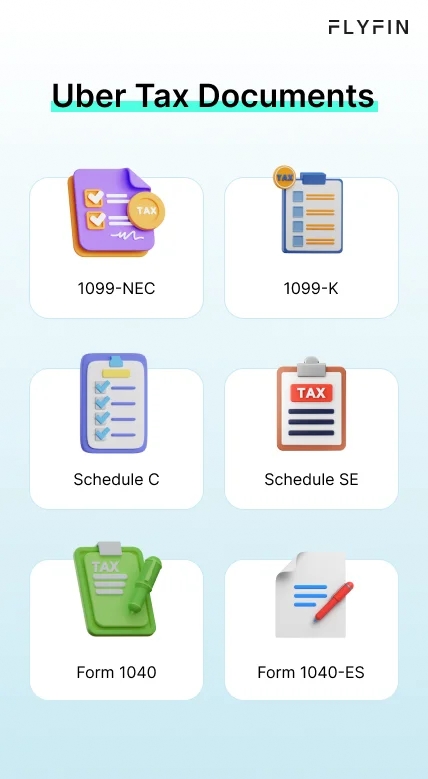 FLYFIN

Uber Tax Documents

TAX

1099-NEC

TAX

1099-K

Schedule C

TAX

Schedule SE

TAX

Form 1040

Form 1040-ES