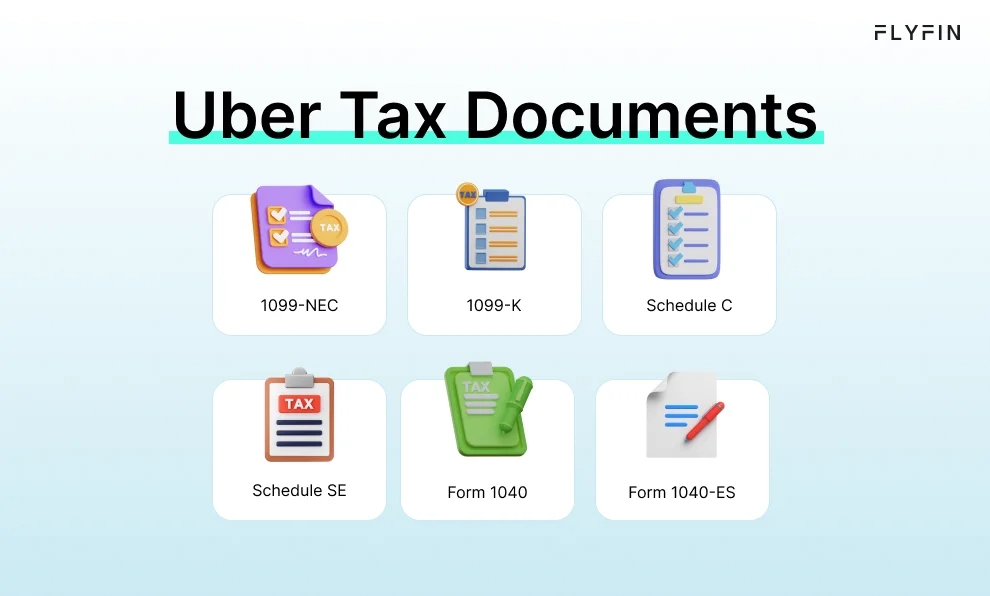 FLYFIN

Uber Tax Documents

TAX
1099-NEC

TAX
1099-K

Schedule C

TAX
Schedule SE

TAX
Form 1040

Form 1040-ES