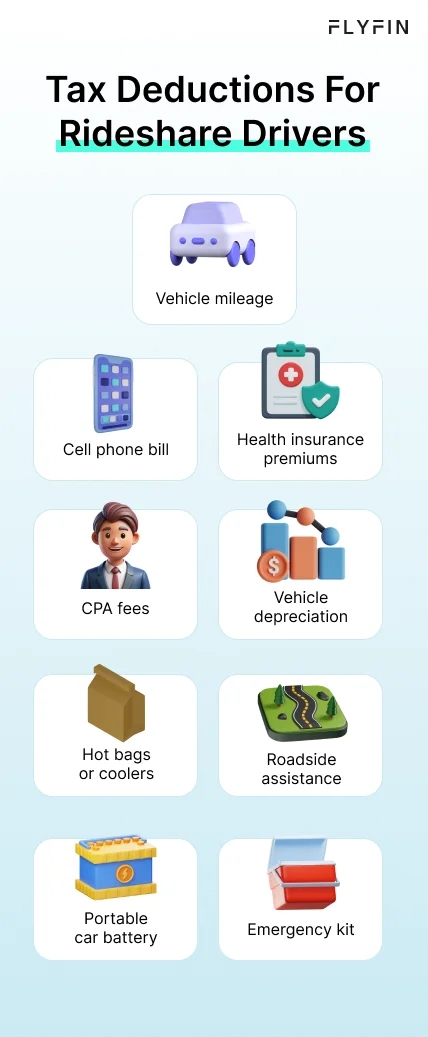 FLYFIN

Tax Deductions For Rideshare Drivers

Vehicle mileage

Cell phone bill

Health insurance premiums

CPA fees

Vehicle depreciation

Hot bags or coolers

Roadside assistance

Portable car battery

Emergency kit