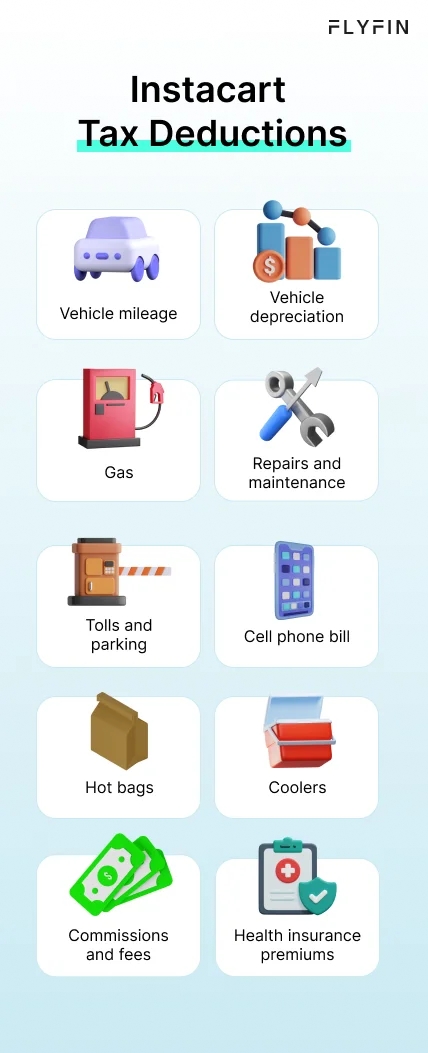 FLYFIN

Instacart Tax Deductions

Vehicle mileage

Vehicle depreciation

Gas

Repairs and maintenance

Tolls and parking

Cell phone bill

Hot bags

Coolers

Commissions and fees

Health insurance premiums