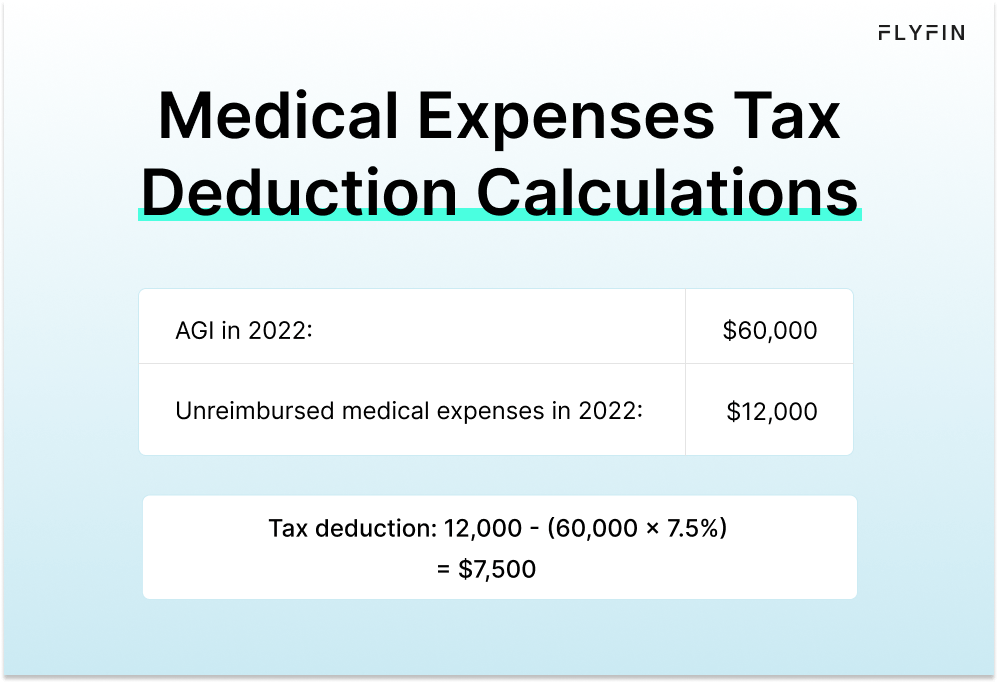 FLYFIN

Medical Expenses Tax Deduction Calculations

| AGI in 2022: | \$60,000 |
|---|---|
| Unreimbursed medical expenses in 2022: | \$12,000 |

Tax deduction: 12,000 - (60,000 × 7.5%) = \$7,500