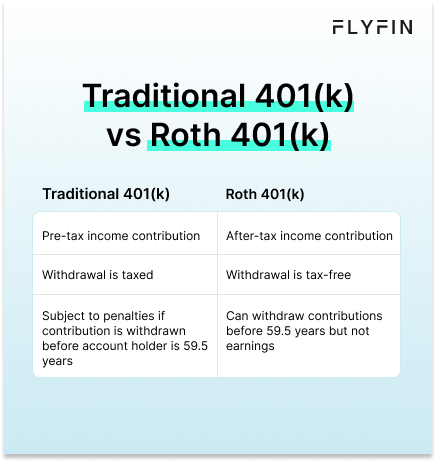 FLYFIN

Traditional 401(k) vs Roth 401(k)

| Traditional 401(k) | Roth 401(k) |
|---|---|
| Pre-tax income contribution | After-tax income contribution |
| Withdrawal is taxed | Withdrawal is tax-free |
| Subject to penalties if contribution is withdrawn before account holder is 59.5 years | Can withdraw contributions before 59.5 years but not earnings |