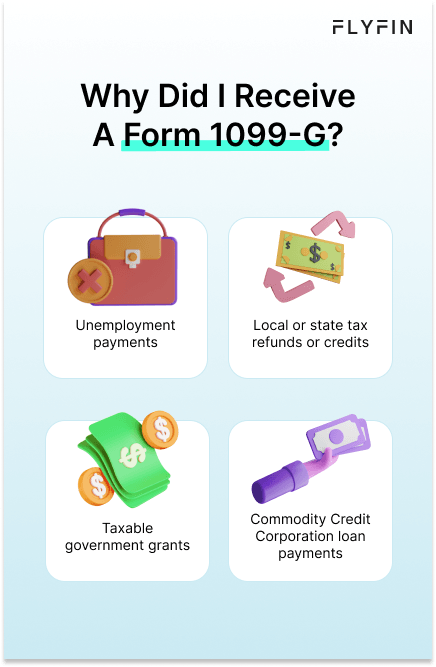 FLYFIN

Why Did I Receive A Form 1099-G?

Unemployment payments

Local or state tax refunds or credits

Taxable government grants

Commodity Credit Corporation loan payments