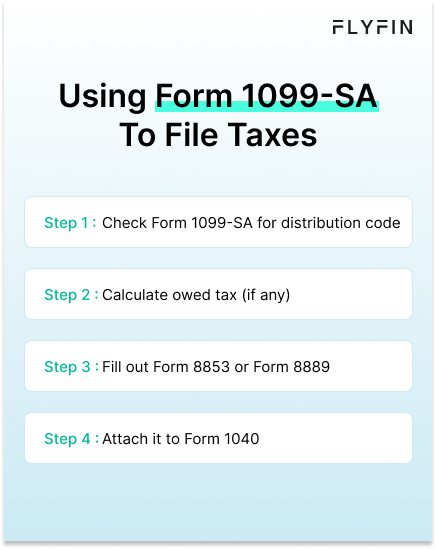 FLYFIN

Using Form 1099-SA To File Taxes

Step 1 : Check Form 1099-SA for distribution code

Step 2 : Calculate owed tax (if any)

Step 3 : Fill out Form 8853 or Form 8889

Step 4 : Attach it to Form 1040