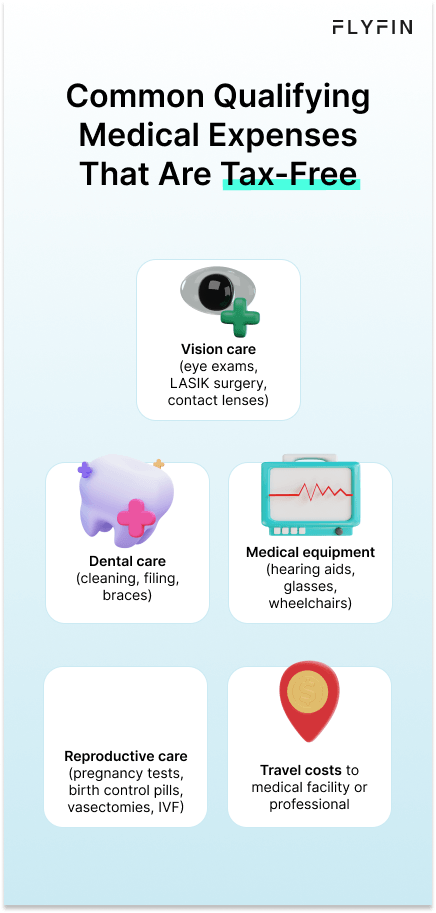 FLYFIN

Common Qualifying Medical Expenses That Are Tax-Free

Vision care (eye exams, LASIK surgery, contact lenses)

Dental care (cleaning, filing, braces)

Medical equipment (hearing aids, glasses, wheelchairs)

Reproductive care (pregnancy tests, birth control pills, vasectomies, IVF)

Travel costs to medical facility or professional