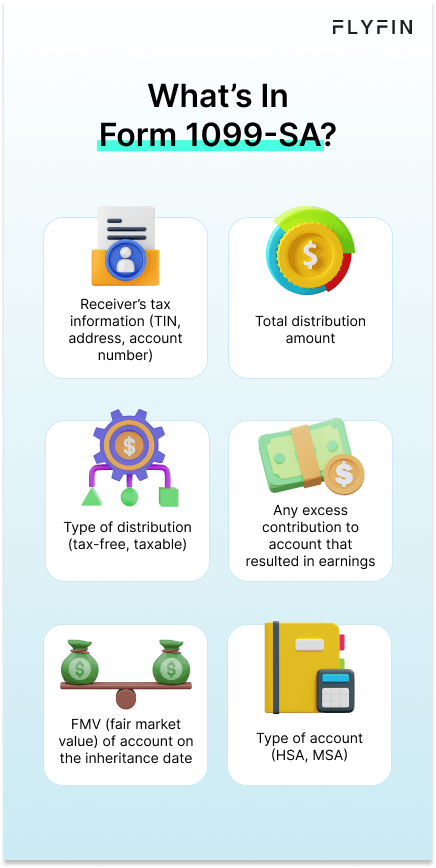 FLYFIN

What's In Form 1099-SA?

Receiver's tax information (TIN, address, account number)

Total distribution amount

Type of distribution (tax-free, taxable)

Any excess contribution to account that resulted in earnings

FMV (fair market value) of account on the inheritance date

Type of account (HSA, MSA)