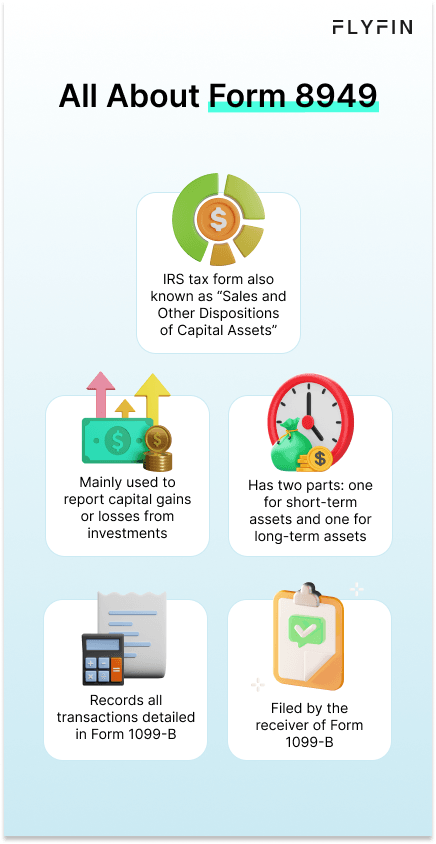 FLYFIN

All About Form 8949

IRS tax form also known as “Sales and Other Dispositions of Capital Assets”

Mainly used to report capital gains or losses from investments

Has two parts: one for short-term assets and one for long-term assets

Records all transactions detailed in Form 1099-B

Filed by the receiver of Form 1099-B