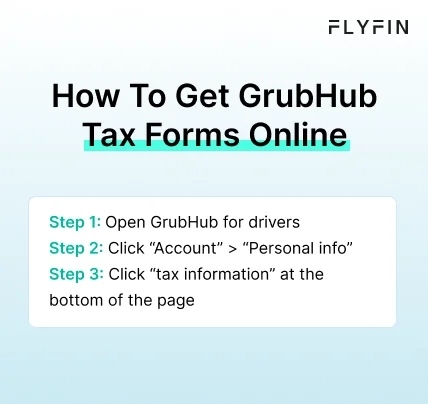 FLYFIN

How To Get GrubHub Tax Forms Online

Step 1: Open GrubHub for drivers
Step 2: Click “Account” > “Personal info”
Step 3: Click “tax information” at the bottom of the page