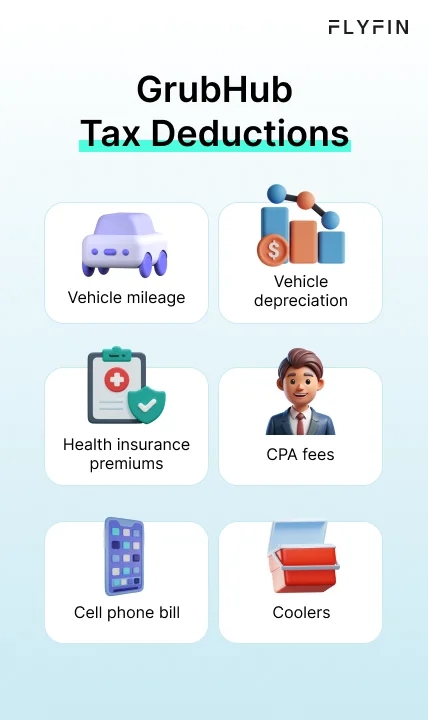 FLYFIN

GrubHub
Tax Deductions

Vehicle mileage

Vehicle depreciation

Health insurance premiums

CPA fees

Cell phone bill

Coolers