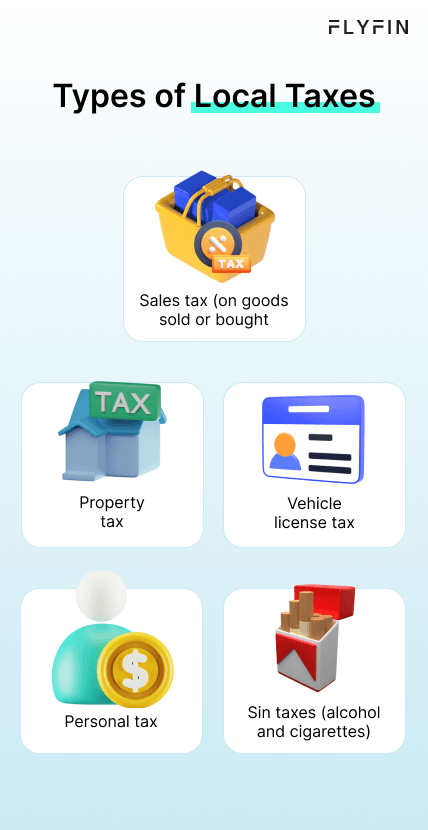 FLYFIN

Types of Local Taxes

TAX

Sales tax (on goods sold or bought

TAX

Property tax

Vehicle license tax

$

Personal tax

Sin taxes (alcohol and cigarettes)