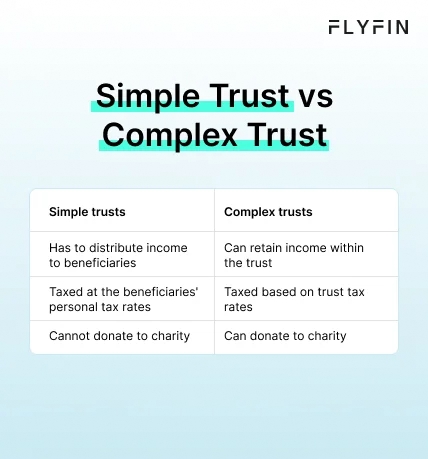 FLYFIN

Simple Trust vs Complex Trust

| Simple trusts | Complex trusts |
|---|---|
| Has to distribute income to beneficiaries | Can retain income within the trust |
| Taxed at the beneficiaries' personal tax rates | Taxed based on trust tax rates |
| Cannot donate to charity | Can donate to charity |