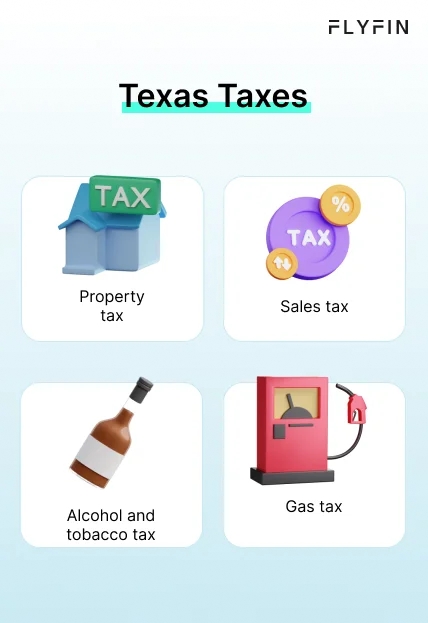 FLYFIN

Texas Taxes

TAX

Property tax

TAX

%

Sales tax

Alcohol and tobacco tax

Gas tax