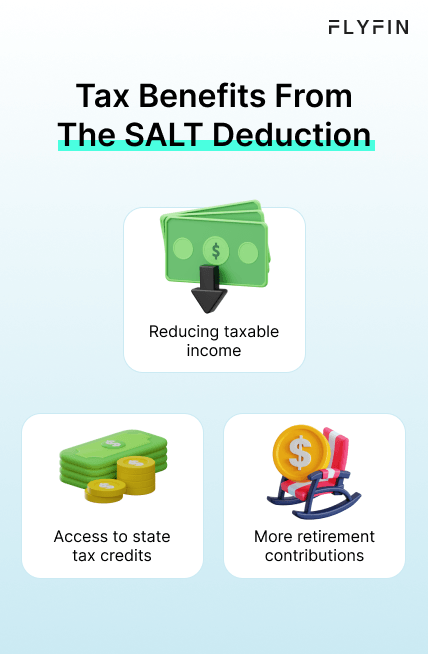 FLYFIN

Tax Benefits From The SALT Deduction

$

Reducing taxable income

Access to state tax credits

$

More retirement contributions