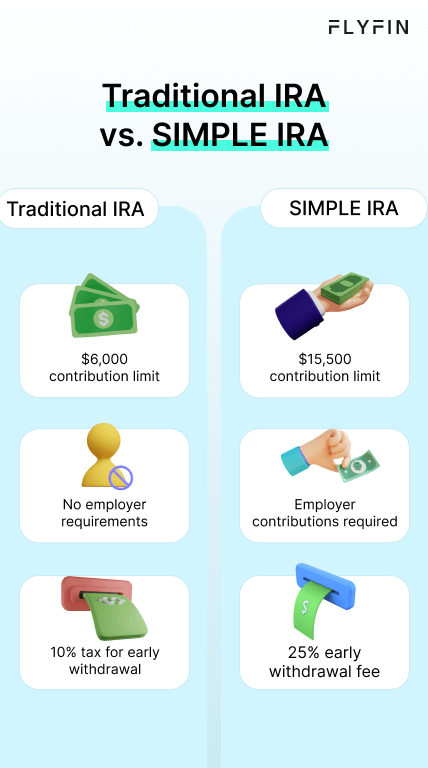 FLYFIN

Traditional IRA vs. SIMPLE IRA

Traditional IRA

$6,000 contribution limit

No employer requirements

10% tax for early withdrawal

SIMPLE IRA

$15,500 contribution limit

Employer contributions required

25% early withdrawal fee