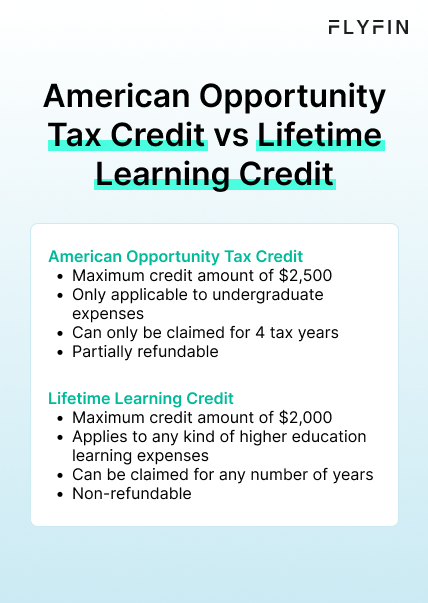 FLYFIN

American Opportunity Tax Credit vs Lifetime Learning Credit

American Opportunity Tax Credit
• Maximum credit amount of \$2,500
• Only applicable to undergraduate expenses
• Can only be claimed for 4 tax years
• Partially refundable

Lifetime Learning Credit
• Maximum credit amount of \$2,000
• Applies to any kind of higher education learning expenses
• Can be claimed for any number of years
• Non-refundable