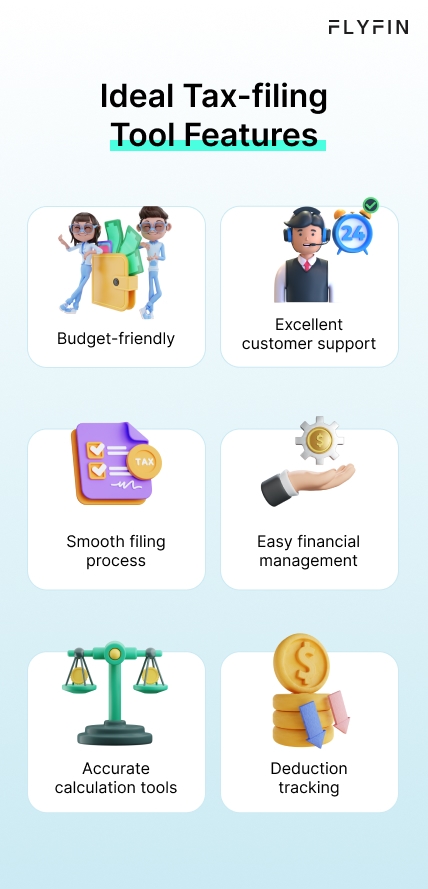 FLYFIN

Ideal Tax-filing Tool Features

Budget-friendly

24

Excellent customer support

TAX

Smooth filing process

$

Easy financial management

Accurate calculation tools

$

Deduction tracking