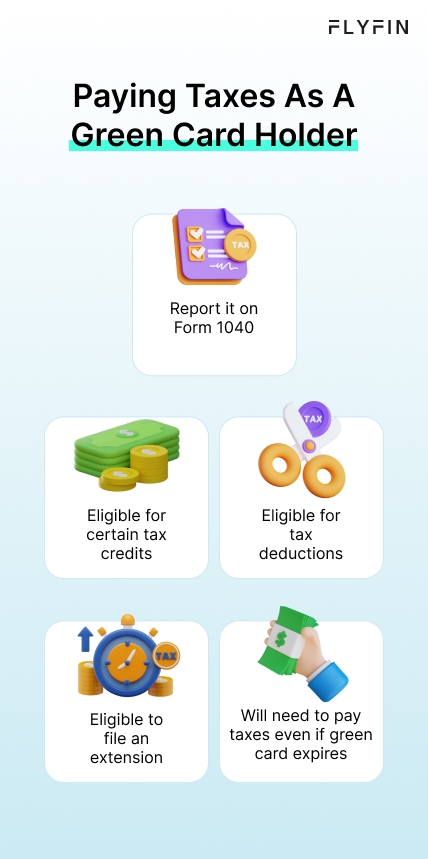 FLYFIN

Paying Taxes As A Green Card Holder

TAX

Report it on Form 1040

Eligible for certain tax credits

TAX

Eligible for tax deductions

TAX

Eligible to file an extension

Will need to pay taxes even if green card expires