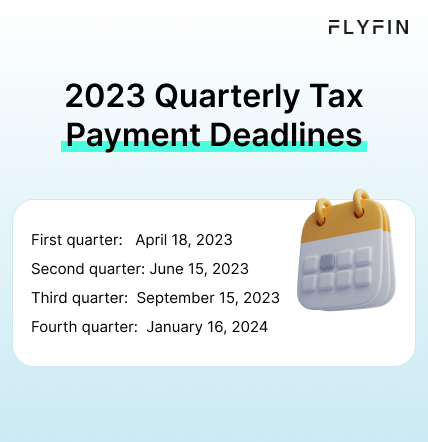 FLYFIN

2023 Quarterly Tax Payment Deadlines

First quarter: April 18, 2023

Second quarter: June 15, 2023

Third quarter: September 15, 2023

Fourth quarter: January 16, 2024