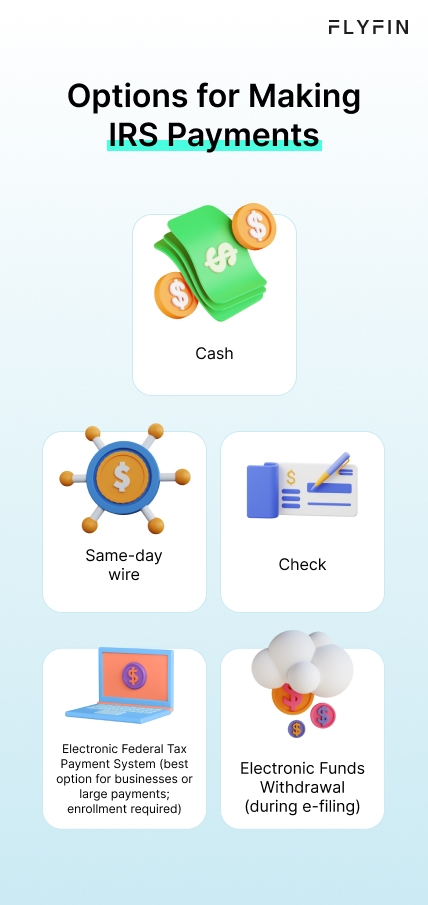 FLYFIN

Options for Making IRS Payments

Cash

Same-day wire

Check

Electronic Federal Tax Payment System (best option for businesses or large payments; enrollment required)

Electronic Funds Withdrawal (during e-filing)