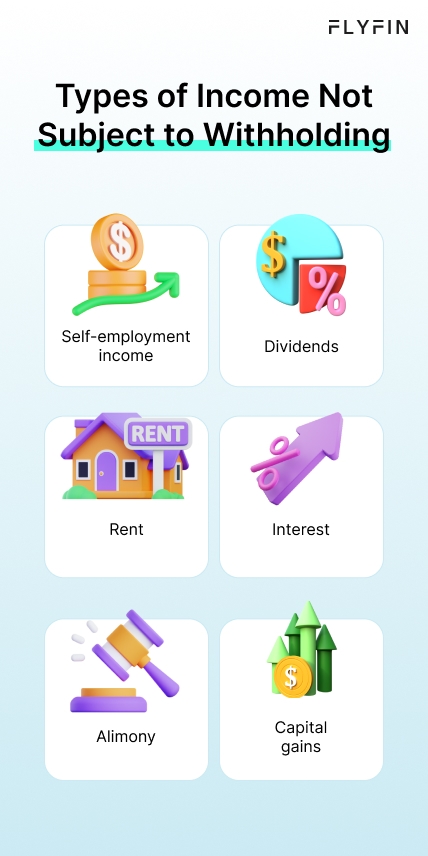 FLYFIN

Types of Income Not Subject to Withholding

$

Self-employment income

$ %

Dividends

RENT

Rent

%

Interest

Alimony

$

Capital gains