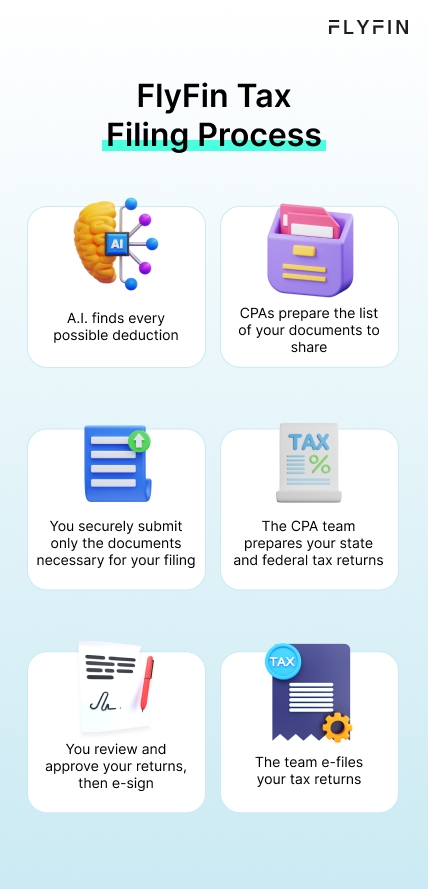 FLYFIN

FlyFin Tax Filing Process

AI

A.I. finds every possible deduction

CPAs prepare the list of your documents to share

You securely submit only the documents necessary for your filing

TAX %

The CPA team prepares your state and federal tax returns

You review and approve your returns, then e-sign

TAX

The team e-files your tax returns