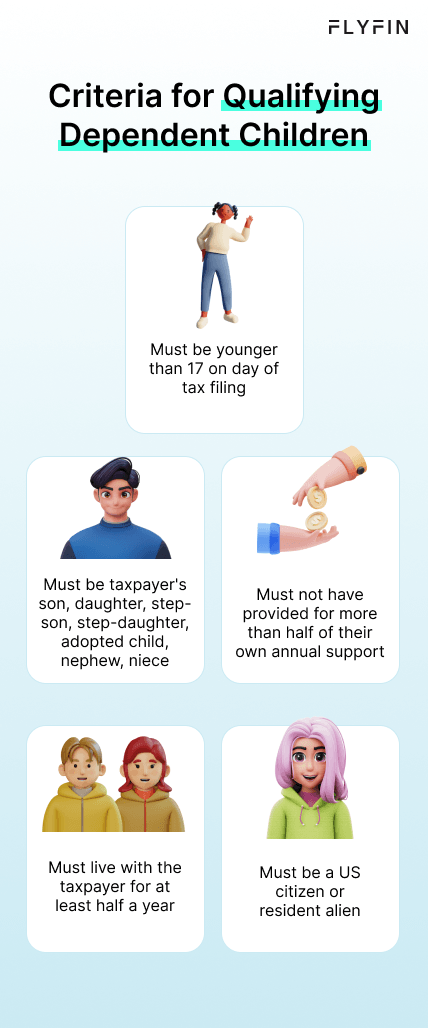 FLYFIN

Criteria for Qualifying Dependent Children

Must be younger than 17 on day of tax filing

Must be taxpayer's son, daughter, step-son, step-daughter, adopted child, nephew, niece

Must not have provided for more than half of their own annual support

Must live with the taxpayer for at least half a year

Must be a US citizen or resident alien