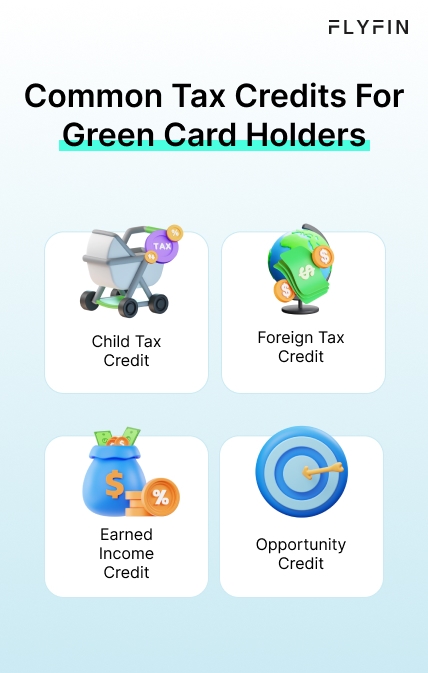 FLYFIN

Common Tax Credits For Green Card Holders

TAX

Child Tax Credit

Foreign Tax Credit

Earned Income Credit

Opportunity Credit