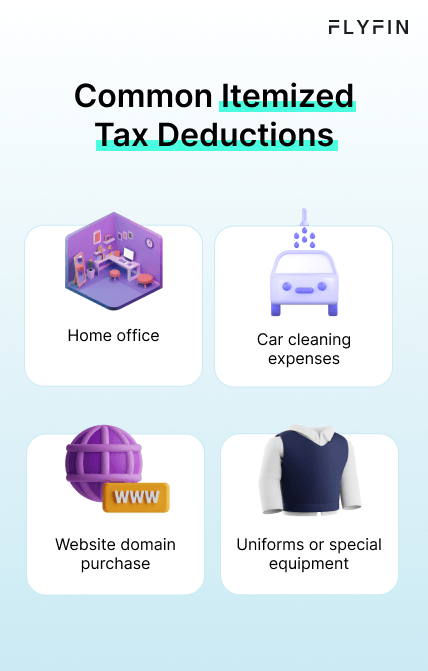 FLYFIN

Common Itemized Tax Deductions

Home office

Car cleaning expenses

WWW

Website domain purchase

Uniforms or special equipment