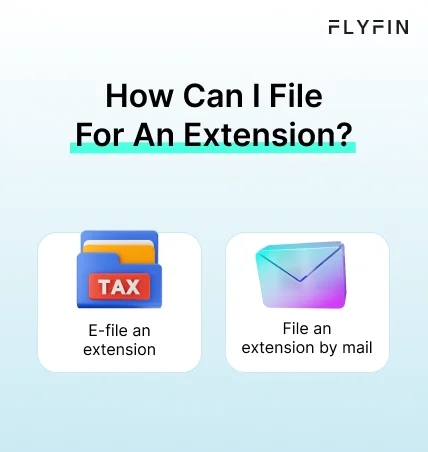 FLYFIN

How Can I File For An Extension?

TAX

E-file an extension

File an extension by mail