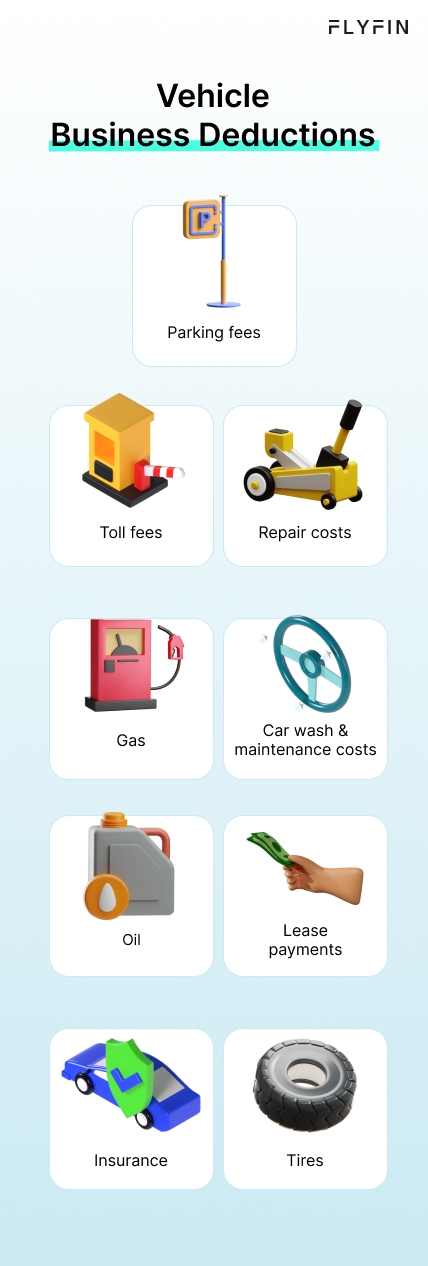 FLYFIN

Vehicle Business Deductions

P

Parking fees

Toll fees

Repair costs

Gas

Car wash & maintenance costs

Oil

Lease payments

Insurance

Tires