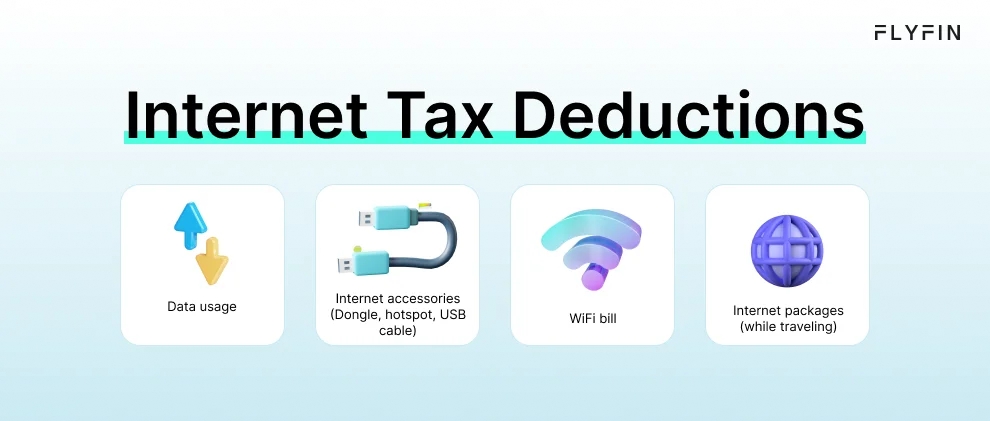 FLYFIN

Internet Tax Deductions

Data usage

Internet accessories (Dongle, hotspot, USB cable)

WiFi bill

Internet packages (while traveling)