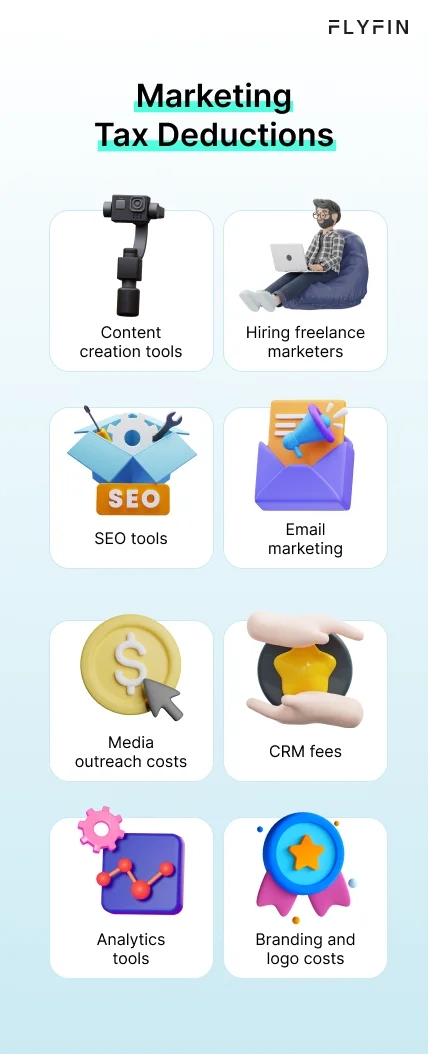 FLYFIN

Marketing Tax Deductions

Content creation tools

Hiring freelance marketers

SEO

SEO tools

Email marketing

Media outreach costs

CRM fees

Analytics tools

Branding and logo costs