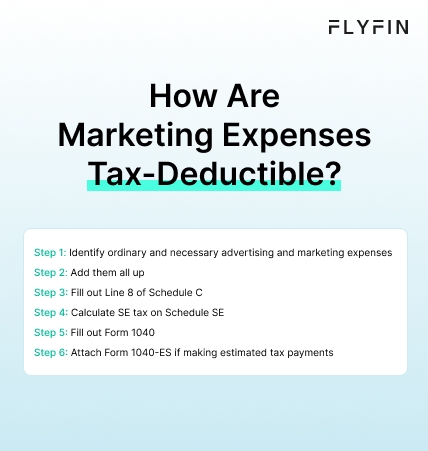 FLYFIN

How Are Marketing Expenses Tax-Deductible?

Step 1: Identify ordinary and necessary advertising and marketing expenses

Step 2: Add them all up

Step 3: Fill out Line 8 of Schedule C

Step 4: Calculate SE tax on Schedule SE

Step 5: Fill out Form 1040

Step 6: Attach Form 1040-ES if making estimated tax payments