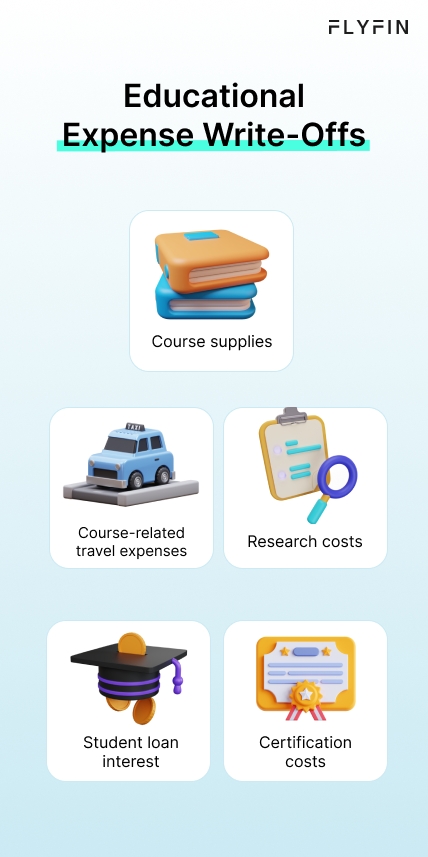 FLYFIN

Educational Expense Write-Offs

Course supplies

TAXI

Course-related travel expenses

Research costs

Student loan interest

Certification costs