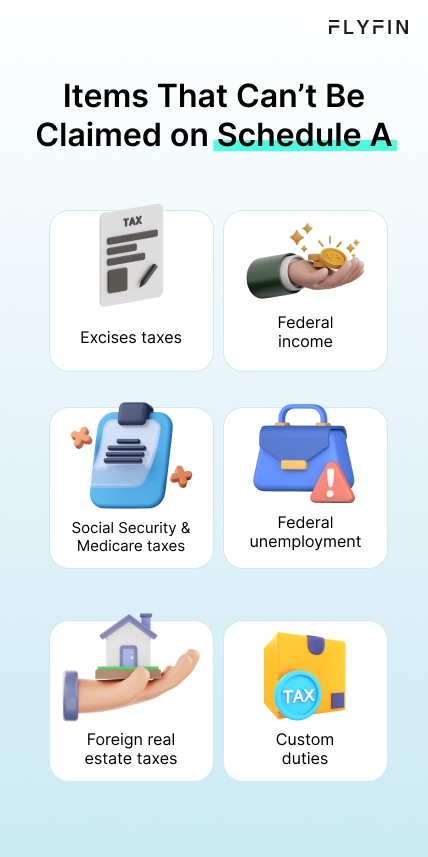 FLYFIN

Items That Can't Be Claimed on Schedule A

TAX

Excises taxes

Federal income

Social Security & Medicare taxes

Federal unemployment

Foreign real estate taxes

TAX

Custom duties