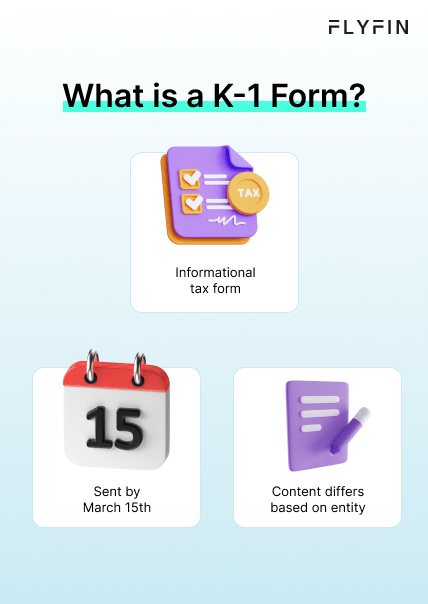 FLYFIN

What is a K-1 Form?

TAX

Informational tax form

15

Sent by March 15th

Content differs based on entity