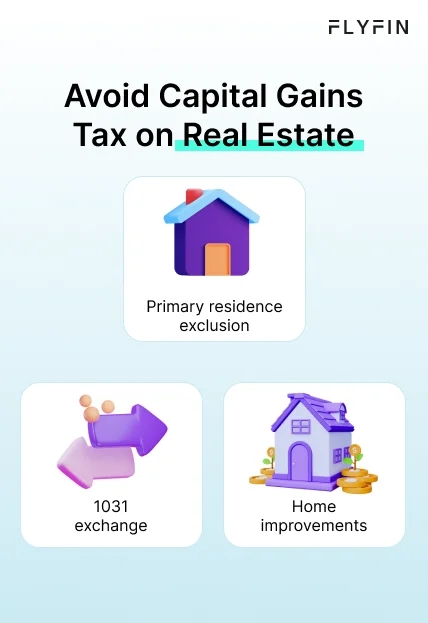 FLYFIN

Avoid Capital Gains Tax on Real Estate

Primary residence exclusion

1031 exchange

Home improvements