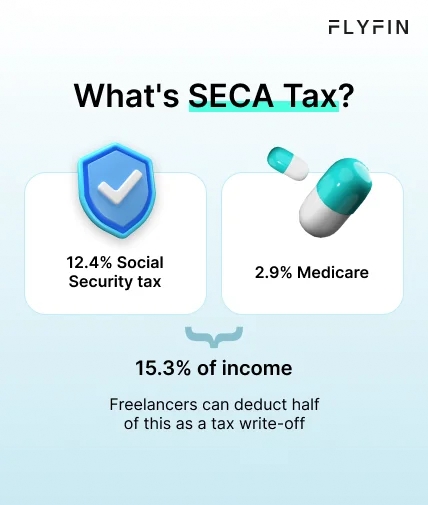 FLYFIN

What's SECA Tax?

12.4% Social Security tax

2.9% Medicare

15.3% of income

Freelancers can deduct half of this as a tax write-off