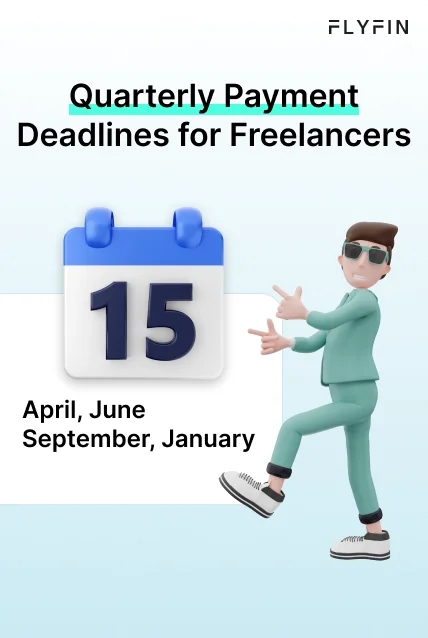 FLYFIN

Quarterly Payment Deadlines for Freelancers

15

April, June
September, January