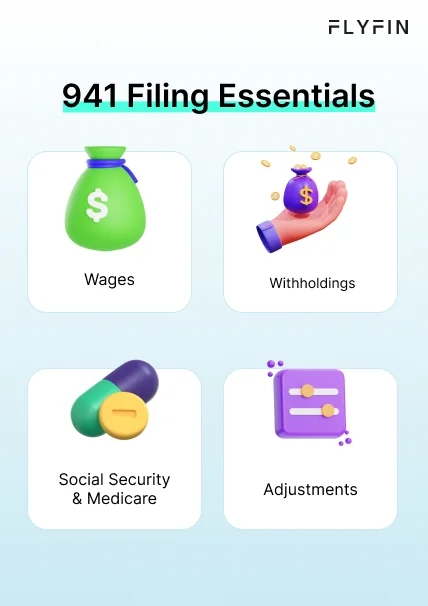 FLYFIN

941 Filing Essentials

$

Wages

$

Withholdings

Social Security & Medicare

Adjustments