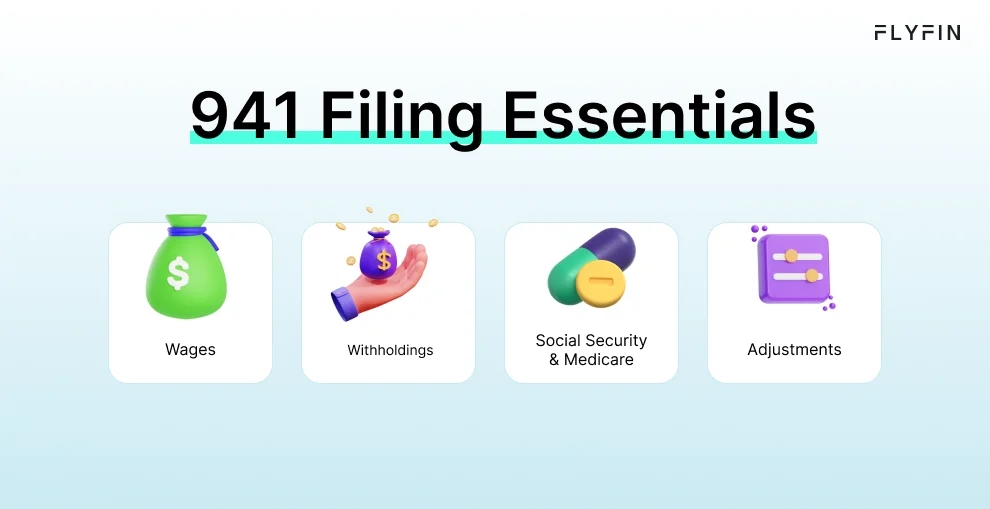 FLYFIN

941 Filing Essentials

$

Wages

$

Withholdings

Social Security & Medicare

Adjustments