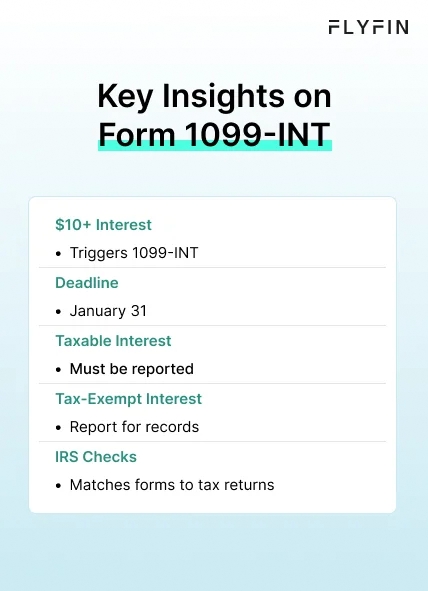 FLYFIN

Key Insights on Form 1099-INT

$10+ Interest

• Triggers 1099-INT

Deadline

• January 31

Taxable Interest

• Must be reported

Tax-Exempt Interest

• Report for records

IRS Checks

• Matches forms to tax returns