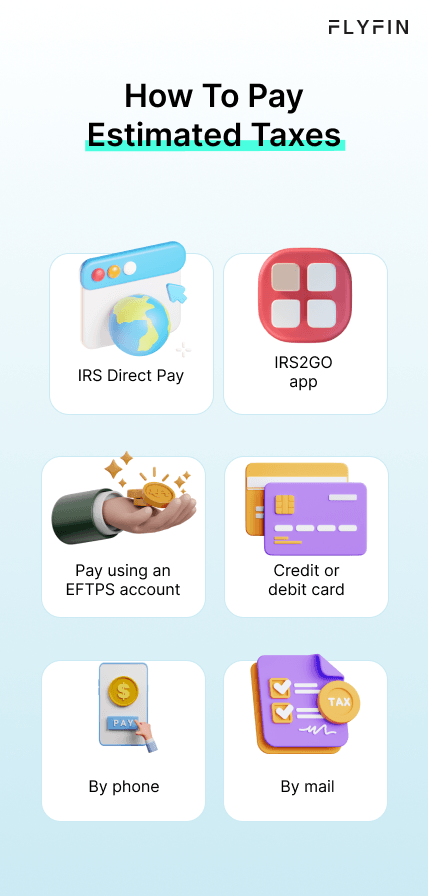 FLYFIN

How To Pay Estimated Taxes

IRS Direct Pay

IRS2GO app

Pay using an EFTPS account

Credit or debit card

$

PAY

By phone

TAX

By mail