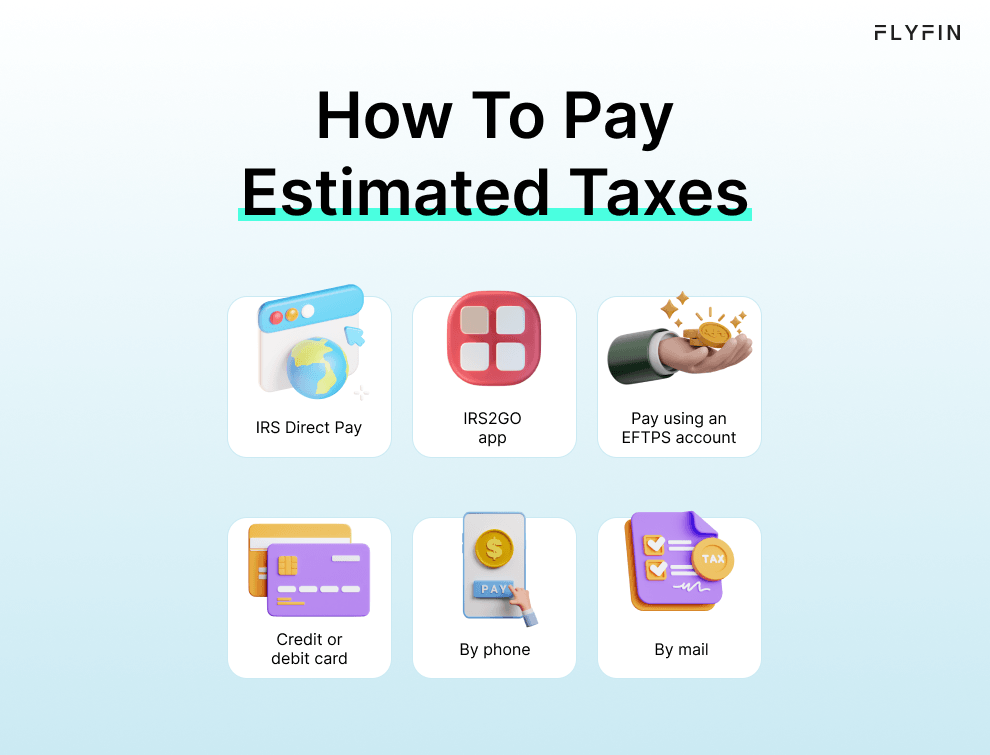 FLYFIN

How To Pay Estimated Taxes

IRS Direct Pay

IRS2GO app

Pay using an EFTPS account

Credit or debit card

$

PAY

By phone

TAX

By mail