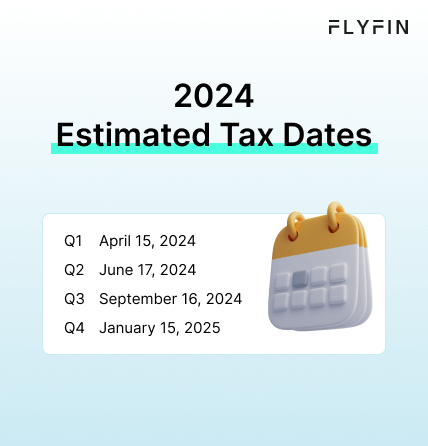 FLYFIN

2024
Estimated Tax Dates

Q1 April 15, 2024
Q2 June 17, 2024
Q3 September 16, 2024
Q4 January 15, 2025