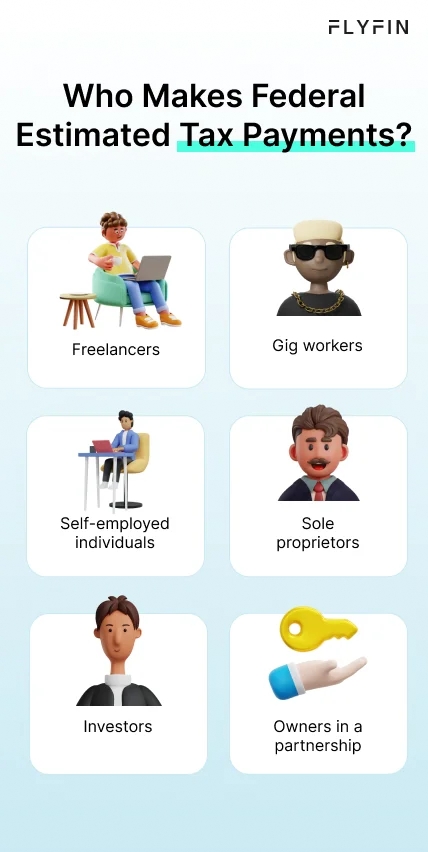 FLYFIN

Who Makes Federal Estimated Tax Payments?

Freelancers

Gig workers

Self-employed individuals

Sole proprietors

Investors

Owners in a partnership