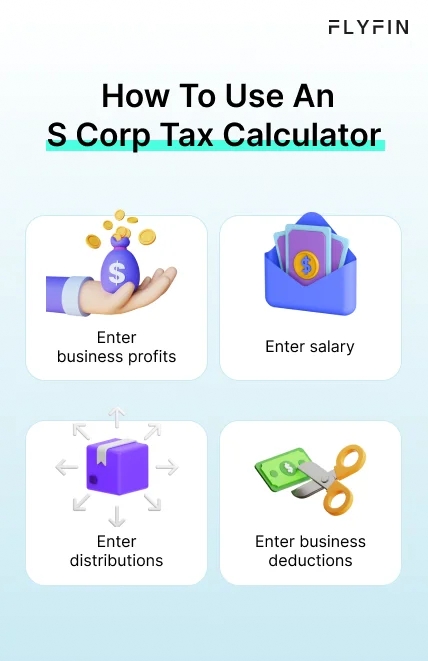 FLYFIN

How To Use An S Corp Tax Calculator

$

Enter business profits

$

Enter salary

Enter distributions

$

Enter business deductions